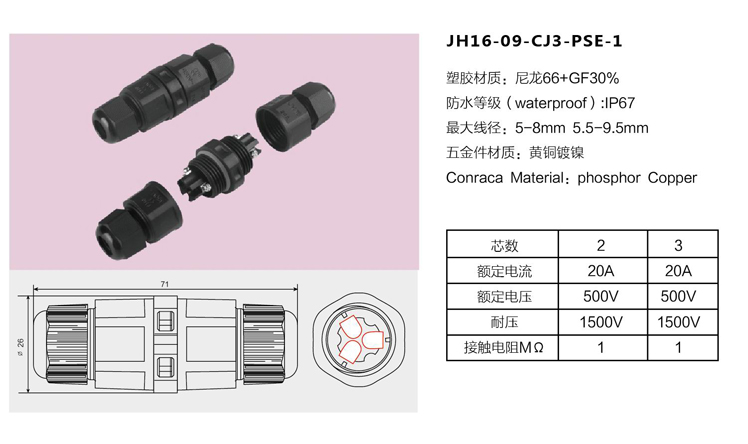 JH16-09-CJ3-PSE-1

塑胶材质：尼龙66+GF30%
防水等级（waterproof）:IP67
最大线径：5-8mm 5.5-9.5mm
五金件材质：黄铜镀镍
Conraca Material：phosphor Copper

| 芯数 | 2 | 3 |
|---|---|---|
| 额定电流 | 20A | 20A |
| 额定电压 | 500V | 500V |
| 耐压 | 1500V | 1500V |
| 接触电阻MΩ | 1 | 1 |

71

ø 26